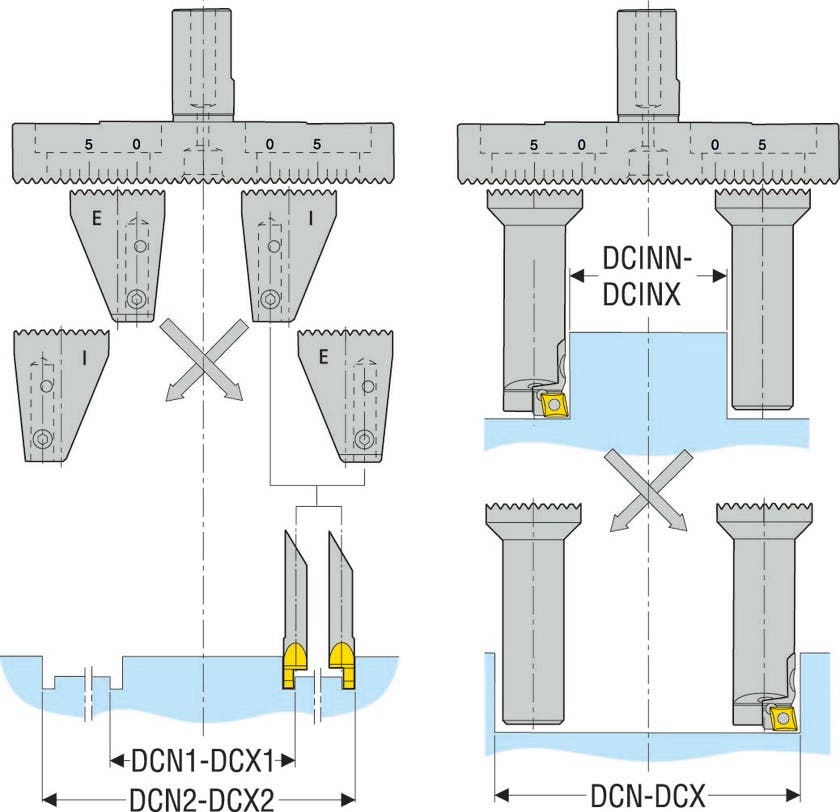 5 0 0 5

E I

I E

DCN1-DCX1

DCN2-DCX2

5 0 0 5

DCINN-DCINX

DCN-DCX